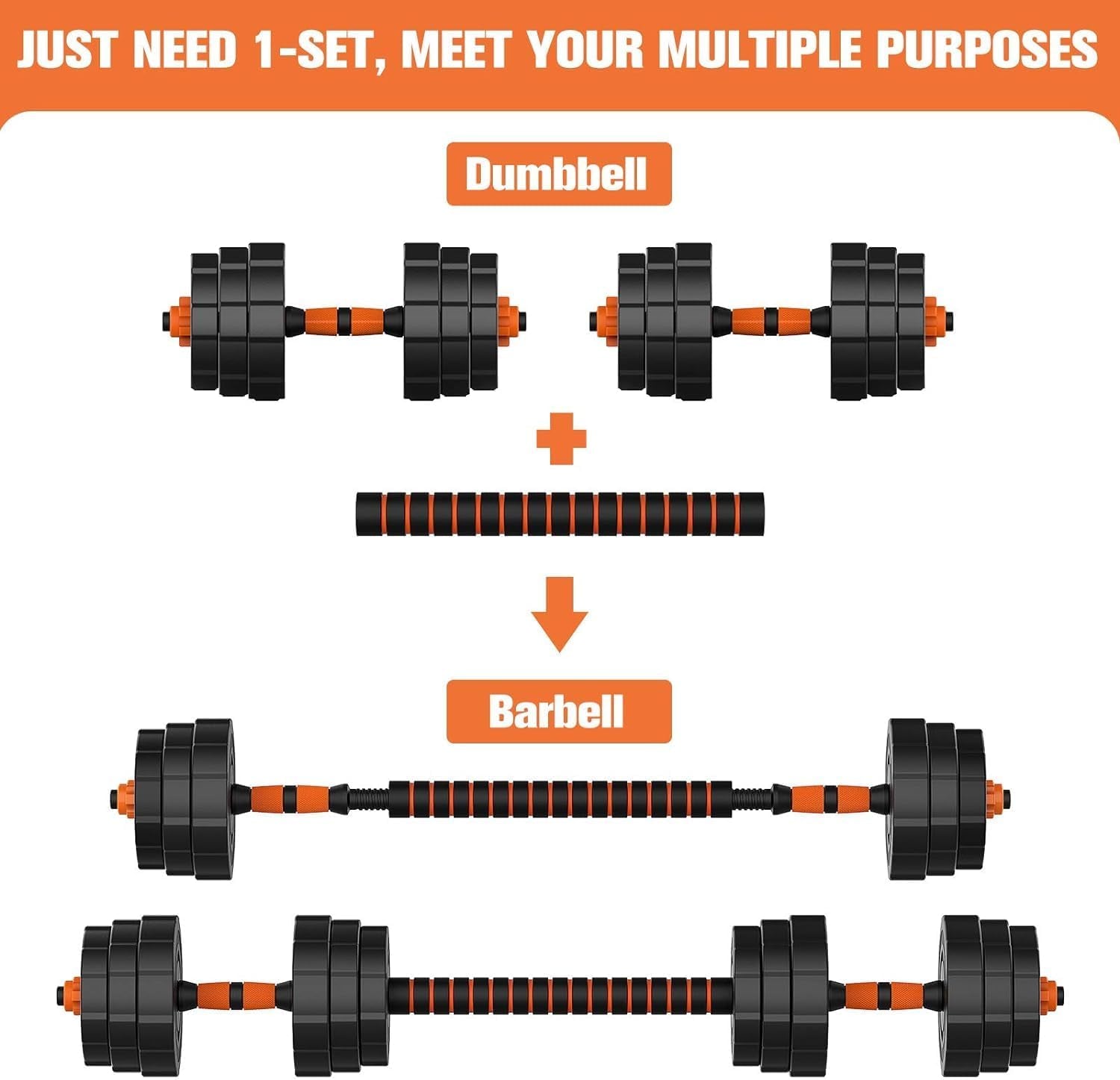 JUST NEED 1-SET, MEET YOUR MULTIPLE PURPOSES

Dumbbell

Barbell